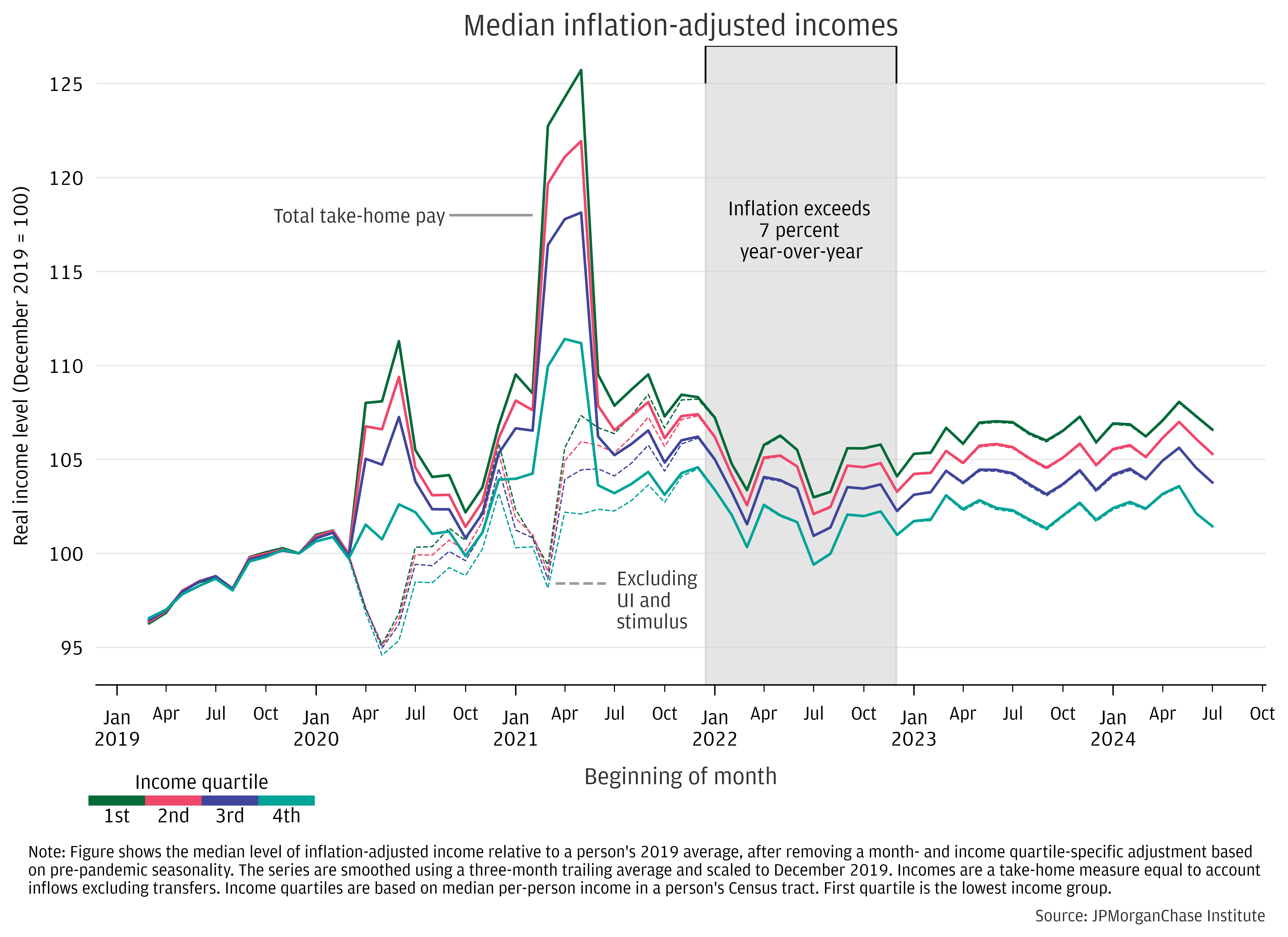 Median inflation-adjusted incomes

Real income level (December 2019 = 100)

125
120
115
110
105
100
95

Total take-home pay

Inflation exceeds 7 percent year-over-year

Excluding UI and stimulus

Jan 2019
Apr
Jul
Oct
Jan 2020
Apr
Jul
Oct
Jan 2021
Apr
Jul
Oct
Jan 2022
Apr
Jul
Oct
Jan 2023
Apr
Jul
Oct
Jan 2024
Apr
Jul
Oct

Beginning of month

Income quartile
1st 2nd 3rd 4th

Note: Figure shows the median level of inflation-adjusted income relative to a person's 2019 average, after removing a month- and income quartile-specific adjustment based on pre-pandemic seasonality. The series are smoothed using a three-month trailing average and scaled to December 2019. Incomes are a take-home measure equal to account inflows excluding transfers. Income quartiles are based on median per-person income in a person's Census tract. First quartile is the lowest income group.

Source: JPMorganChase Institute